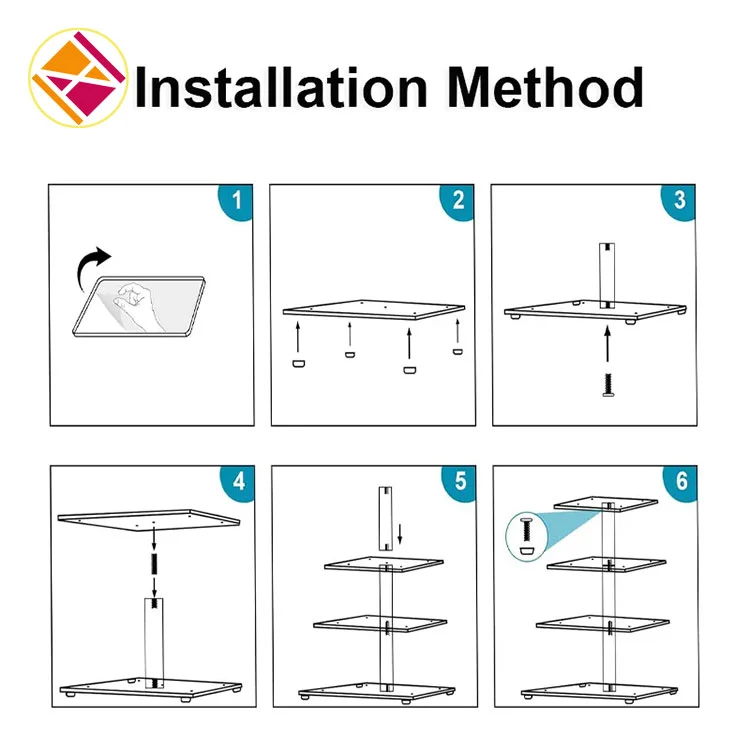 Installation Method

1

2

3

4

5

6