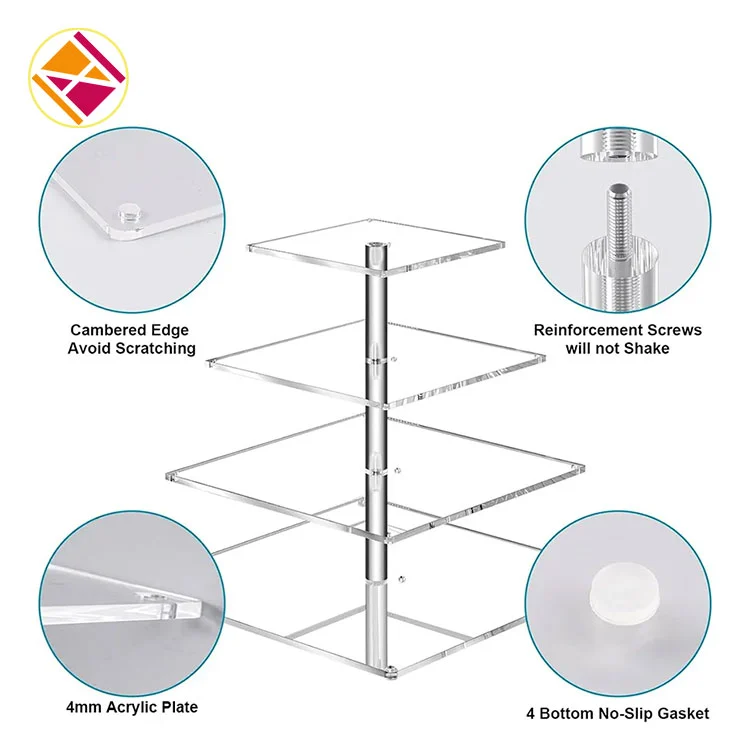 Cambered Edge
Avoid Scratching

Reinforcement Screws
will not Shake

4mm Acrylic Plate

4 Bottom No-Slip Gasket